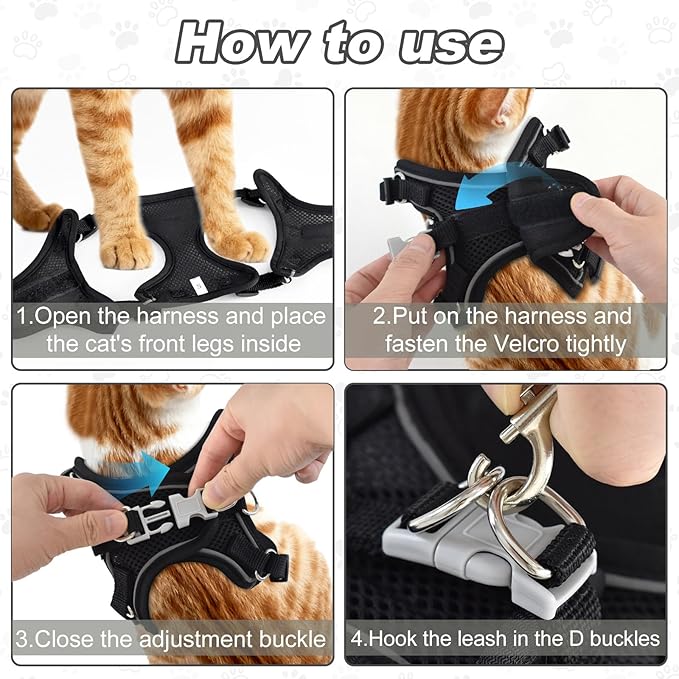 How to use

1.Open the harness and place the cat's front legs inside

2.Put on the harness and fasten the Velcro tightly

3.Close the adjustment buckle

4.Hook the leash in the D buckles